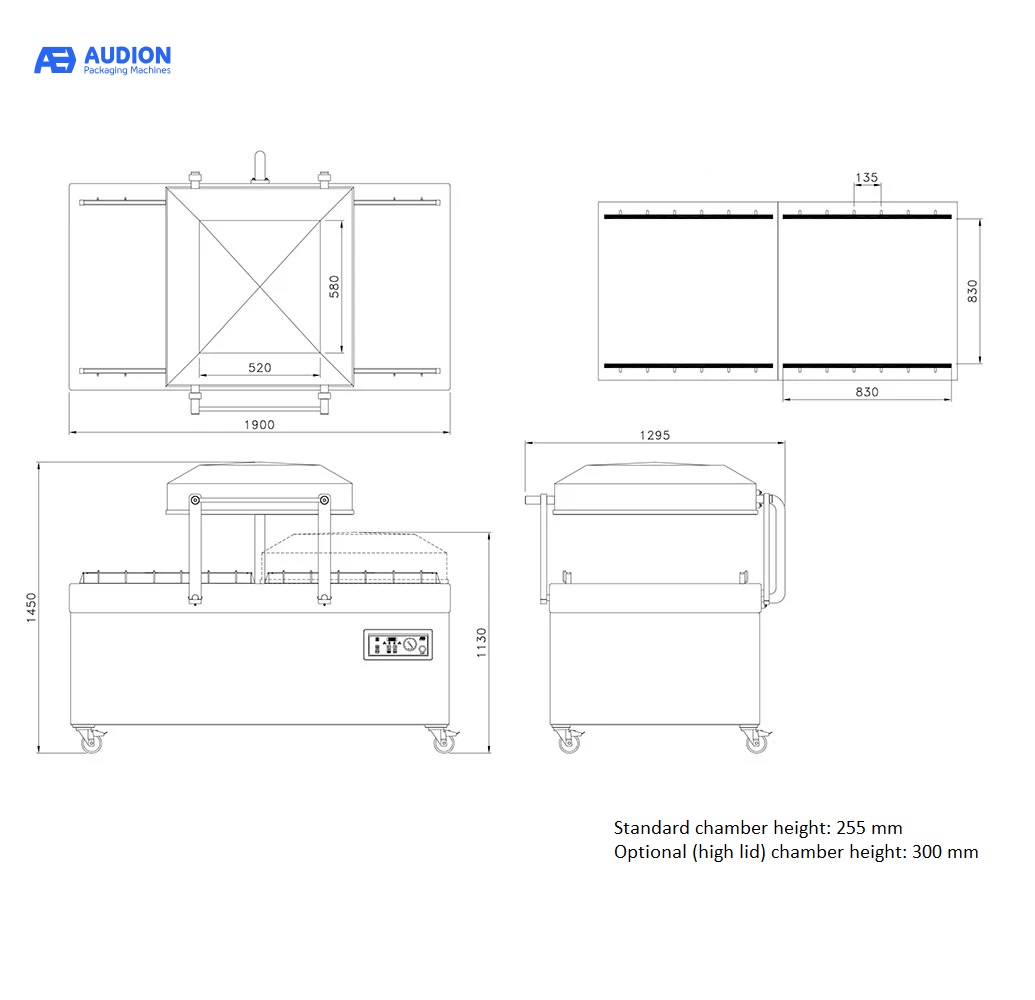 AUDION
Packaging Machines

580
520
1900

135
830
830

1295
1450
1130

Standard chamber height: 255 mm
Optional (high lid) chamber height: 300 mm